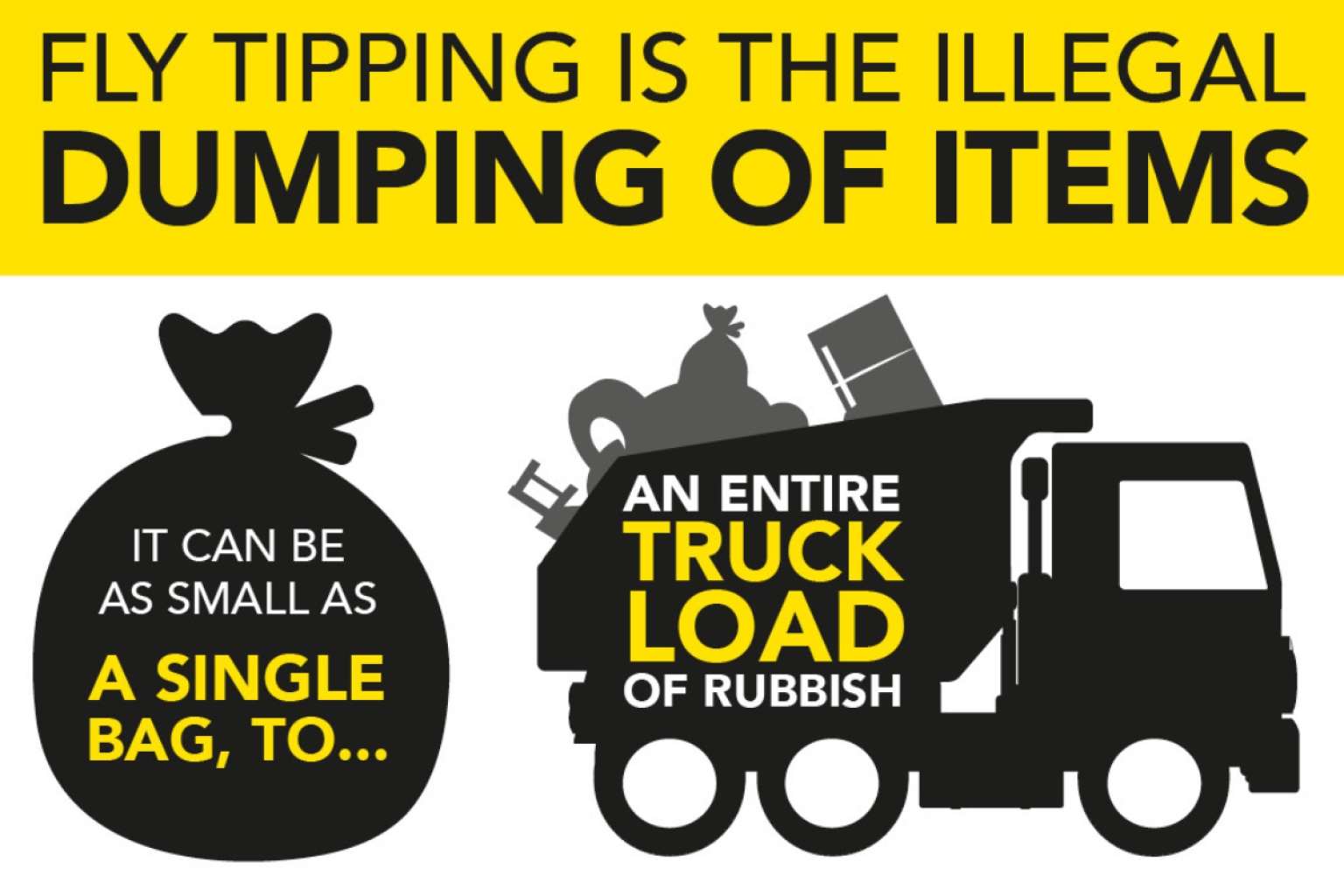 FLY TIPPING IS THE ILLEGAL
DUMPING OF ITEMS

IT CAN BE AS SMALL AS
A SINGLE BAG, TO...

AN ENTIRE
TRUCK LOAD
OF RUBBISH